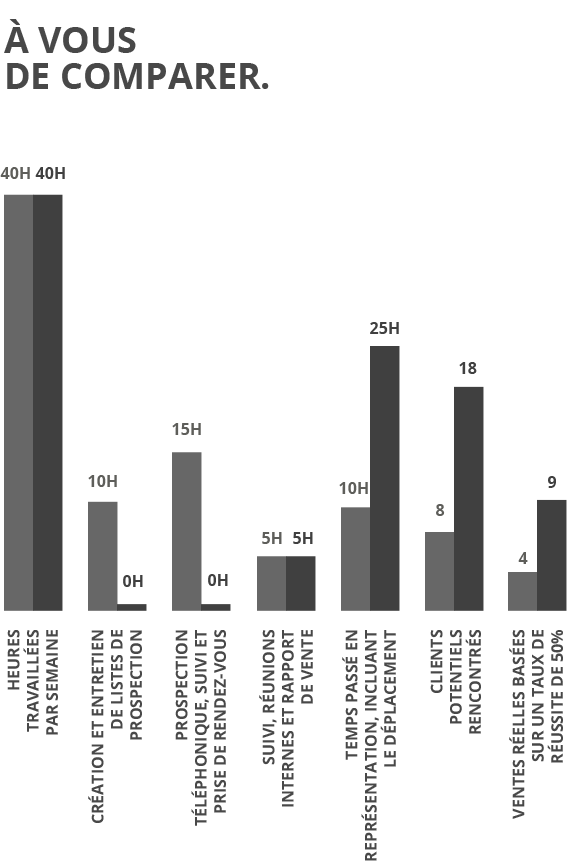 À VOUS
DE COMPARER.

40H 40H

10H 0H

15H 0H

5H 5H

10H 25H

8 18

4 9

HEURES TRAVAILLÉES PAR SEMAINE

CRÉATION ET ENTRETIEN DE LISTES DE PROSPECTION

PROSPECTION TÉLÉPHONIQUE, SUIVI ET PRISE DE RENDEZ-VOUS

SUIVI, RÉUNIONS INTERNES ET RAPPORT DE VENTE

TEMPS PASSÉ EN REPRÉSENTATION, INCLUANT LE DÉPLACEMENT

CLIENTS POTENTIELS RENCONTRÉS

VENTES RÉELLES BASÉES SUR UN TAUX DE RÉUSSITE DE 50%