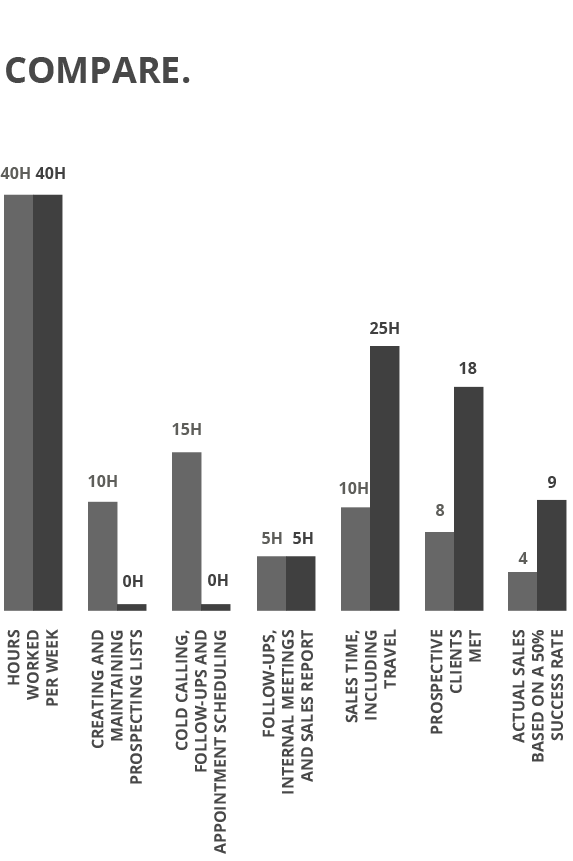 COMPARE.

40H 40H

10H 0H

15H 0H

5H 5H

10H 25H

8 18

4 9

HOURS WORKED PER WEEK

CREATING AND MAINTAINING PROSPECTING LISTS

COLD CALLING, FOLLOW-UPS AND APPOINTMENT SCHEDULING

FOLLOW-UPS, INTERNAL MEETINGS AND SALES REPORT

SALES TIME, INCLUDING TRAVEL

PROSPECTIVE CLIENTS MET

ACTUAL SALES BASED ON A 50% SUCCESS RATE