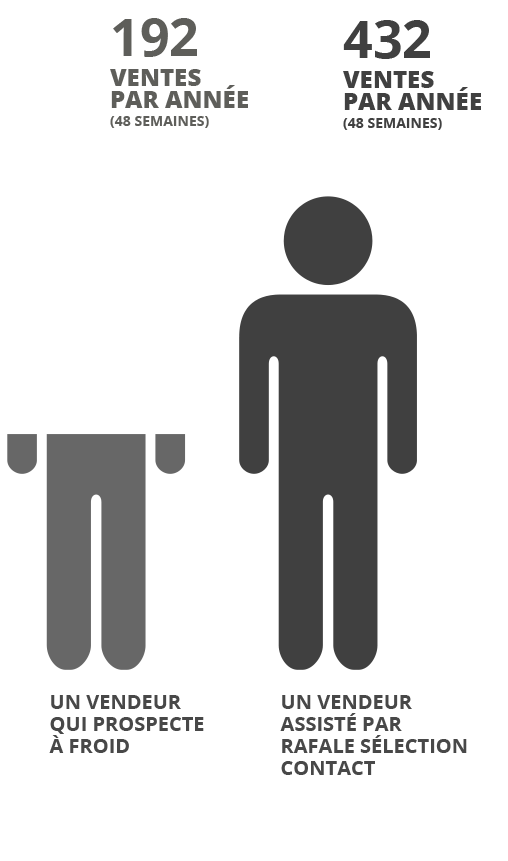 192
VENTES
PAR ANNÉE
(48 SEMAINES)

432
VENTES
PAR ANNÉE
(48 SEMAINES)

UN VENDEUR
QUI PROSPECTE
À FROID

UN VENDEUR
ASSISTÉ PAR
RAFALE SÉLECTION
CONTACT