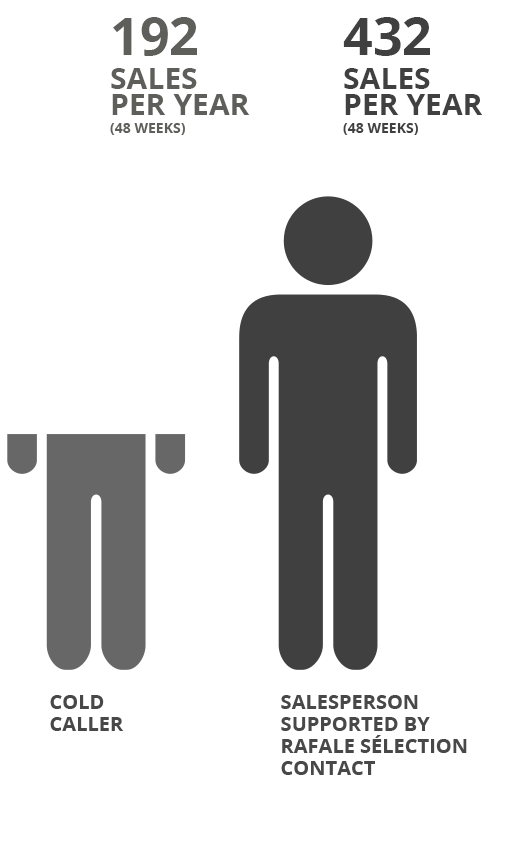 192
SALES PER YEAR
(48 WEEKS)

432
SALES PER YEAR
(48 WEEKS)

COLD CALLER

SALESPERSON SUPPORTED BY RAFALE SÉLECTION CONTACT